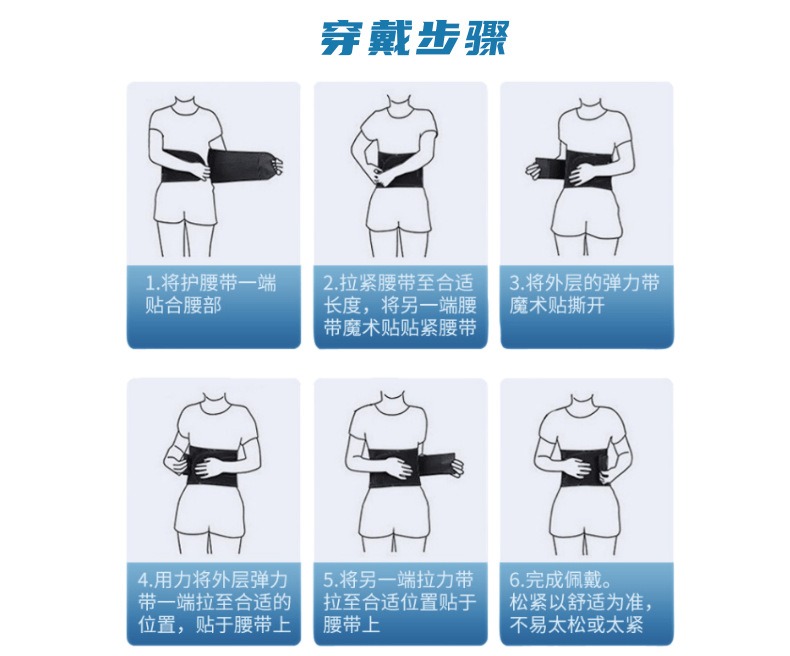 穿戴步骤

1.将护腰带一端贴合腰部

2.拉紧腰带至合适长度，将另一端腰带魔术贴贴紧腰带

3.将外层的弹力带魔术贴撕开

4.用力将外层弹力带一端拉至合适的位置，贴于腰带上

5.将另一端拉力带拉至合适位置贴于腰带上

6.完成佩戴。松紧以舒适为准，不易太松或太紧